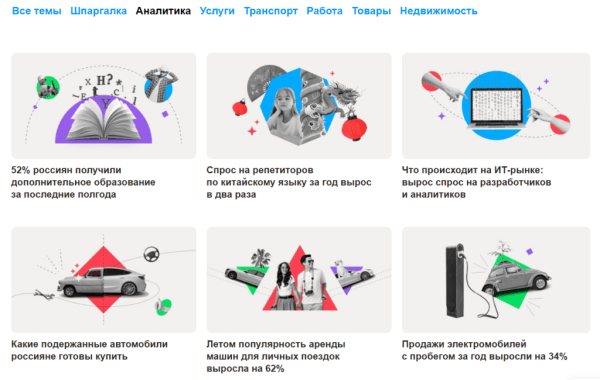 Все темы Шпаргалка Аналитика Услуги Транспорт Работа Товары Недвижимость

52% россиян получили дополнительное образование за последние полгода

Спрос на репетиторов по китайскому языку за год вырос в два раза

Что происходит на ИТ-рынке: вырос спрос на разработчиков и аналитиков

Какие подержанные автомобили россияне готовы купить

Летом популярность аренды машин для личных поездок выросла на 62%

Продажи электромобилей с пробегом за год выросли на 34%